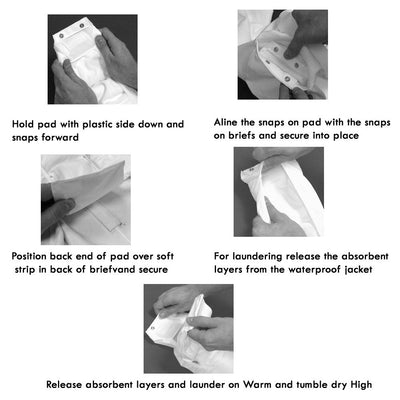 Hold pad with plastic side down and snaps forward

Aline the snaps on pad with the snaps on briefs and secure into place

Position back end of pad over soft strip in back of briefvand secure

For laundering release the absorbent layers from the waterproof jacket

Release absorbent layers and launder on Warm and tumble dry High