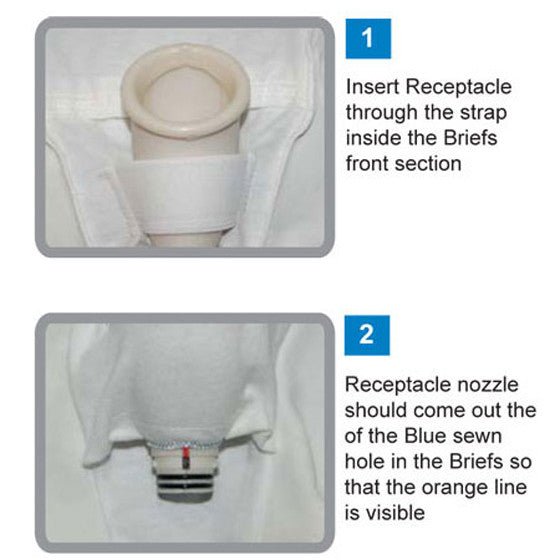 1

Insert Receptacle through the strap inside the Briefs front section

2

Receptacle nozzle should come out the of the Blue sewn hole in the Briefs so that the orange line is visible