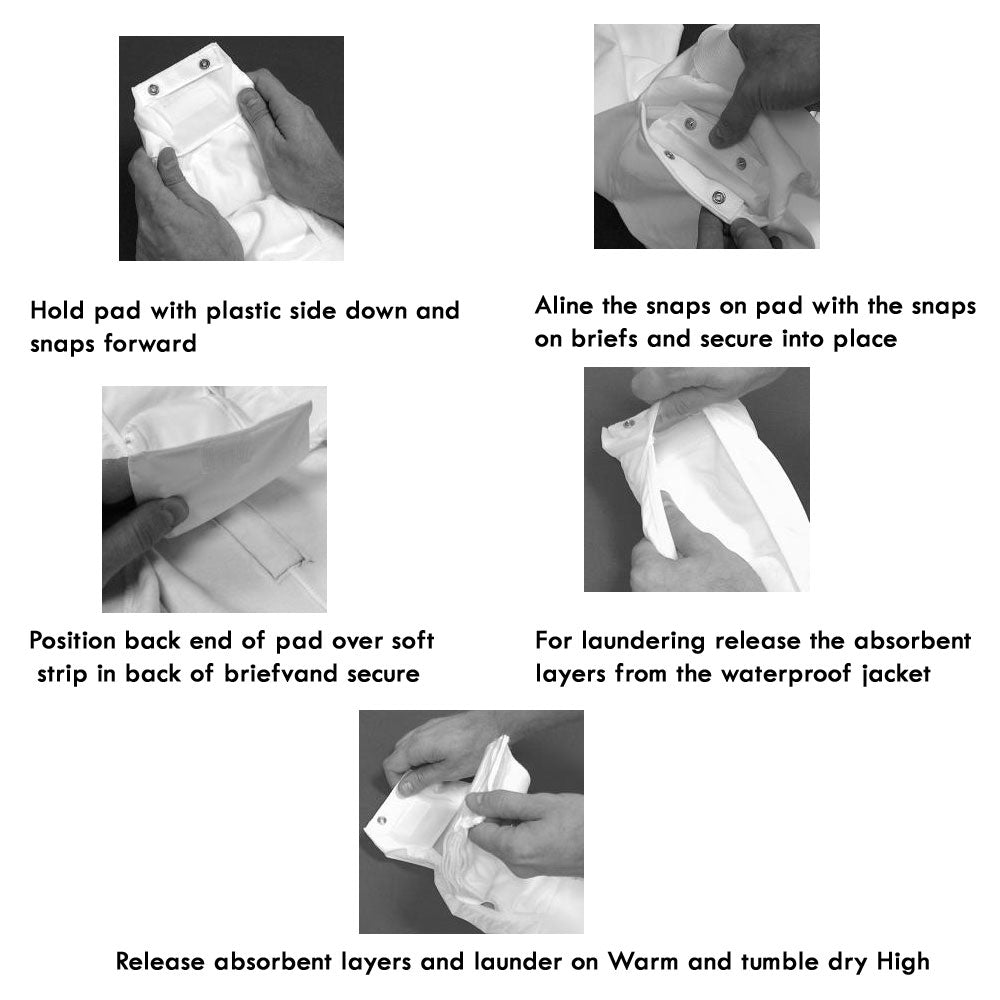 Hold pad with plastic side down and snaps forward

Aline the snaps on pad with the snaps on briefs and secure into place

Position back end of pad over soft strip in back of briefvand secure

For laundering release the absorbent layers from the waterproof jacket

Release absorbent layers and launder on Warm and tumble dry High